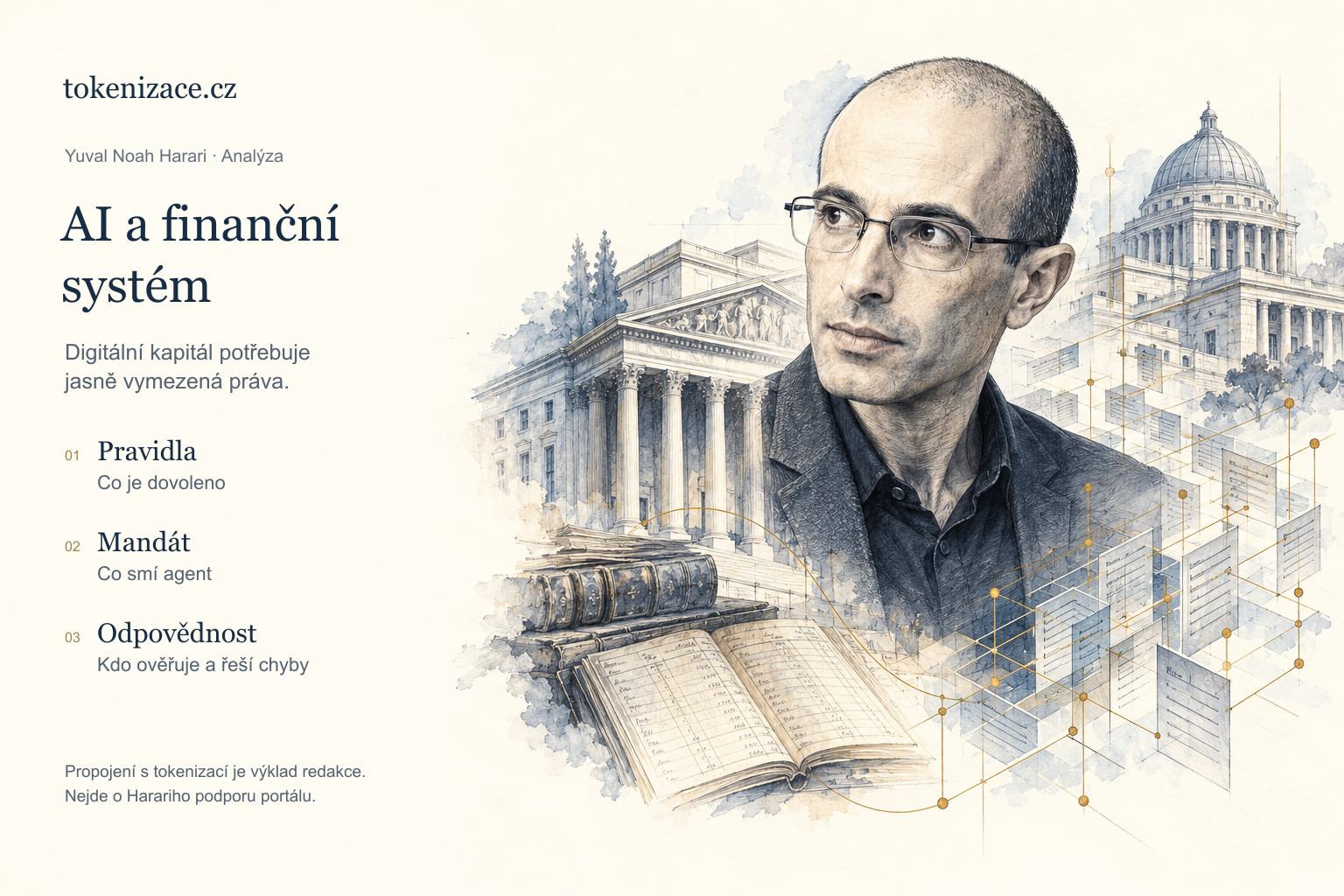 tokenizace.cz

Yuval Noah Harari · Analýza

AI a finanční systém

Digitální kapitál potřebuje jasně vymezená práva.

01 Pravidla
Co je dovoleno

02 Mandát
Co smí agent

03 Odpovědnost
Kdo ověřuje a řeší chyby

Propojení s tokenizací je výklad redakce.
Nejde o Harariho podporu portálu.